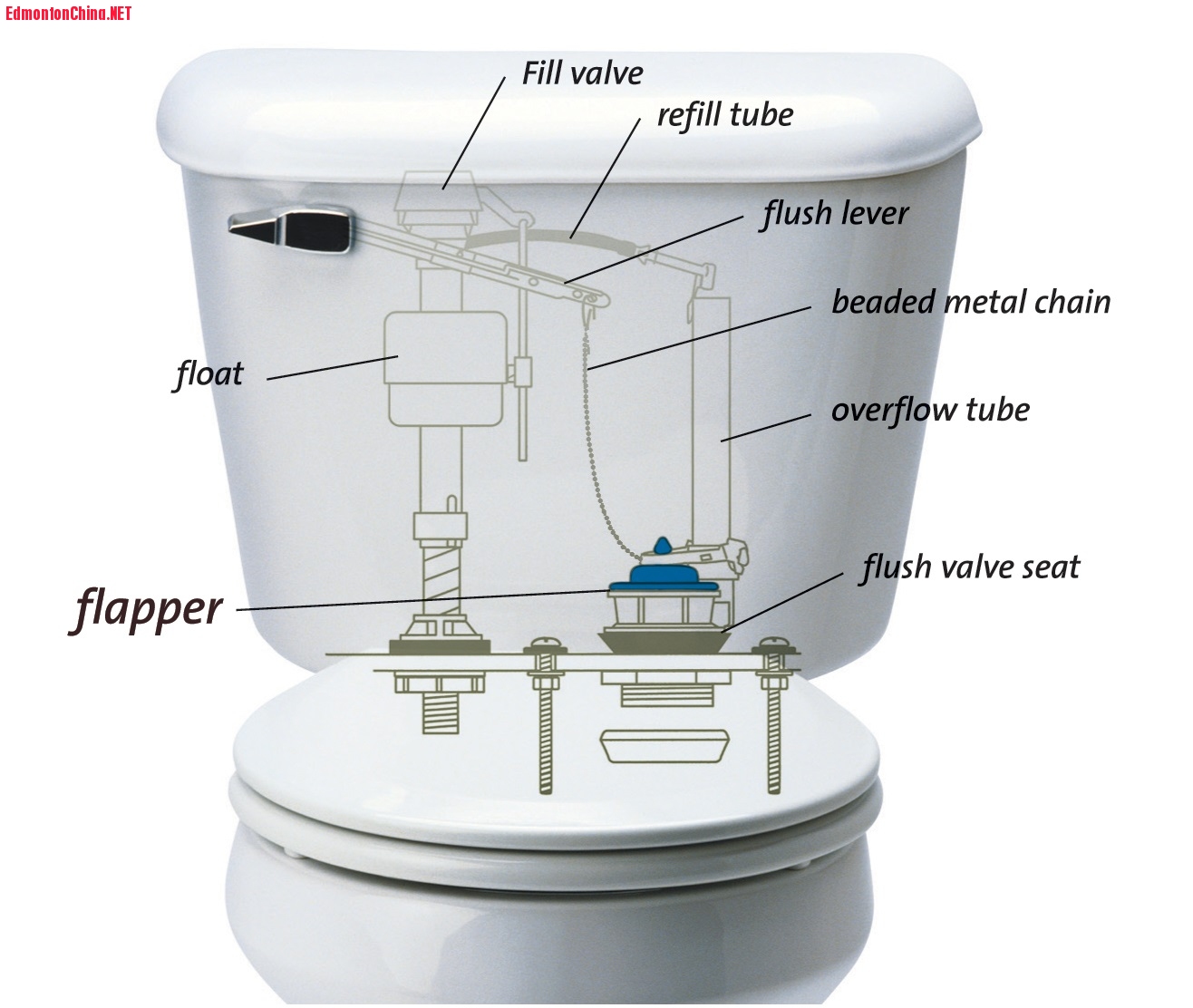 EdmontonChina.NET

Fill valve

refill tube

flush lever

beaded metal chain

float

overflow tube

flush valve seat

flapper